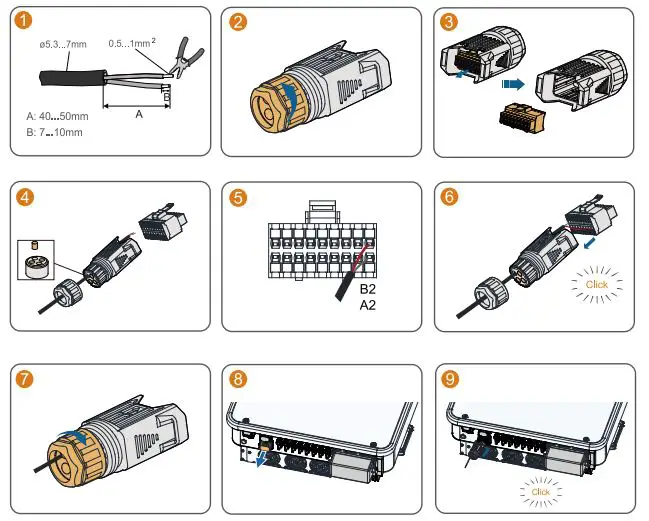 1

ø5.3...7mm

0.5...1mm $^2$

B

A

A: 40...50mm

B: 7...10mm

2

3

4

5

B2

A2

6

Click

7

8

9

Click