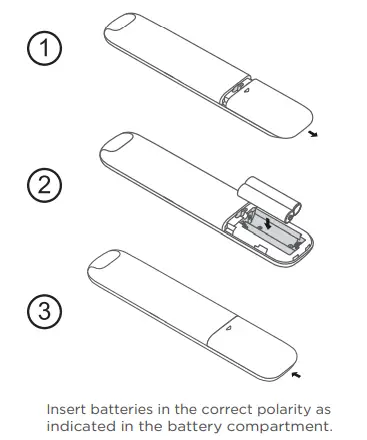 1

2

3

Insert batteries in the correct polarity as indicated in the battery compartment.