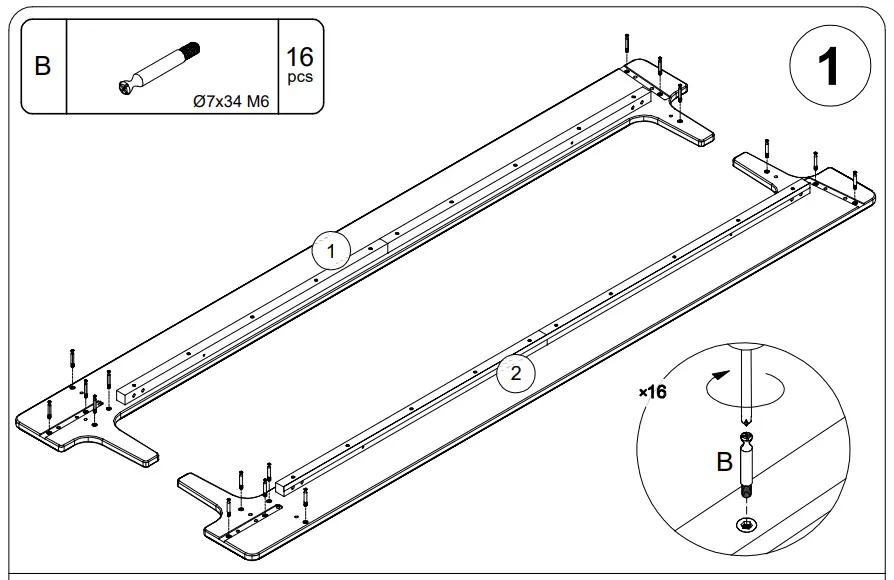 B

Ø7x34 M6

16
pcs

1

1

2

×16

B