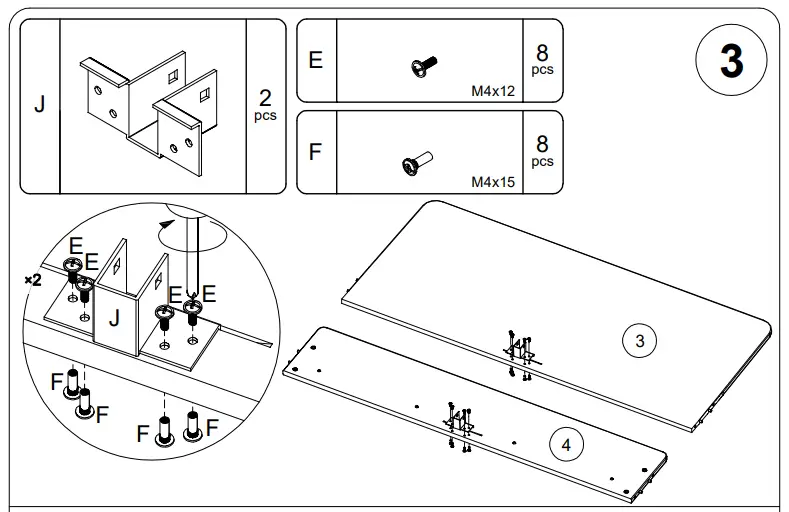 J

2
pcs

E

M4x12

8
pcs

F

M4x15

8
pcs

3

×2

E E E E

J

F F F F

3

4