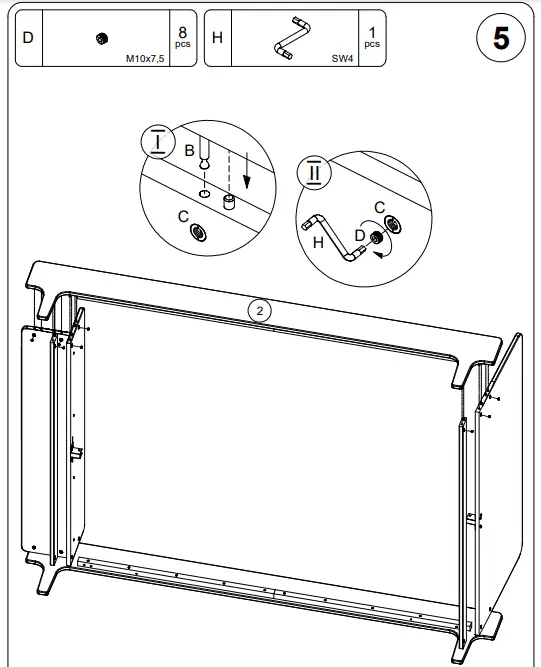 D
M10x7,5
8
pcs

H
SW4
1
pcs

5

I
B
C

II
C
D
H

2