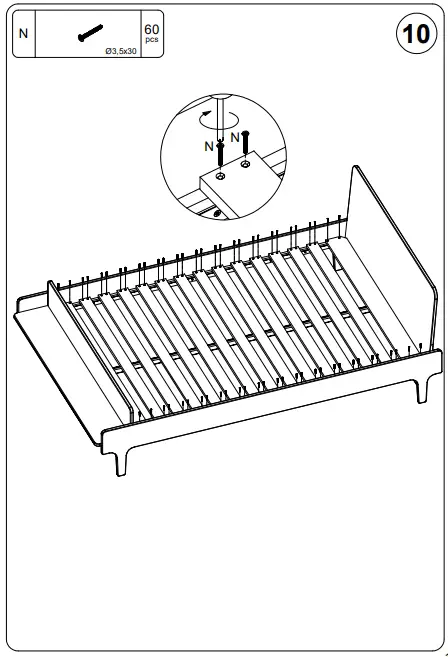 N

Ø3,5x30

60 pcs

10

N

N