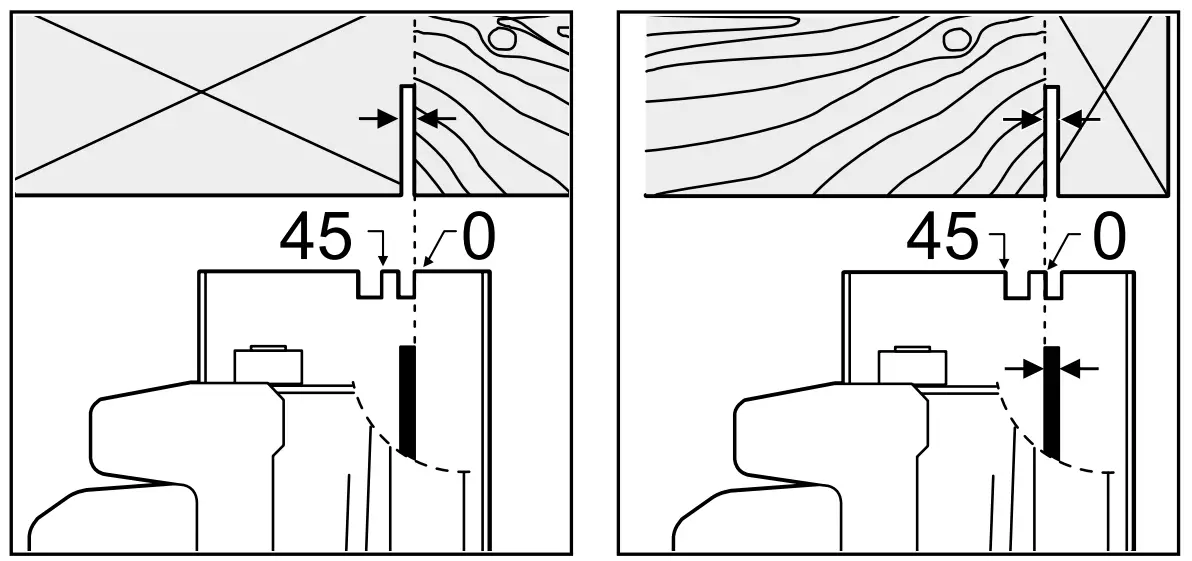 45 0

45 0