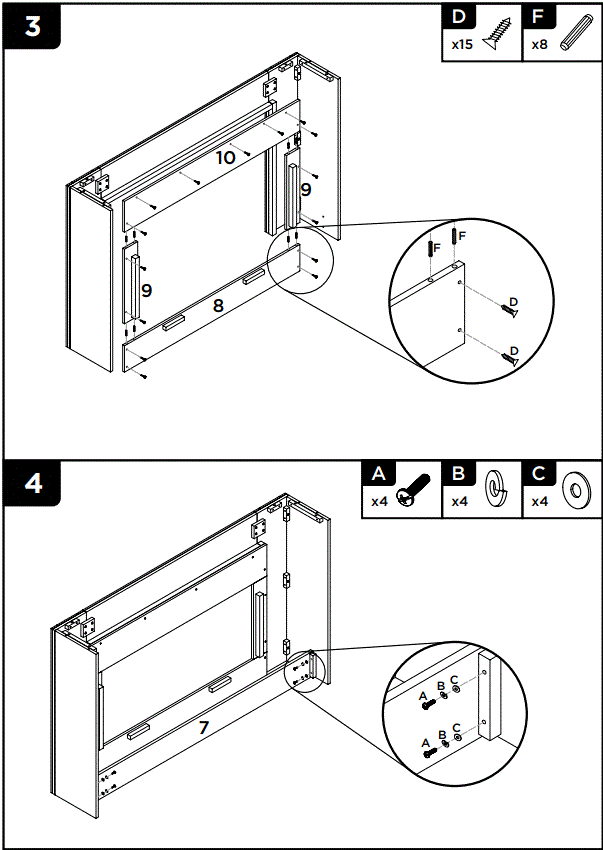 3

D x15 F x8

10

9

9

8

F F

D

D

4

A x4 B x4 C x4

7

A B C

A B C