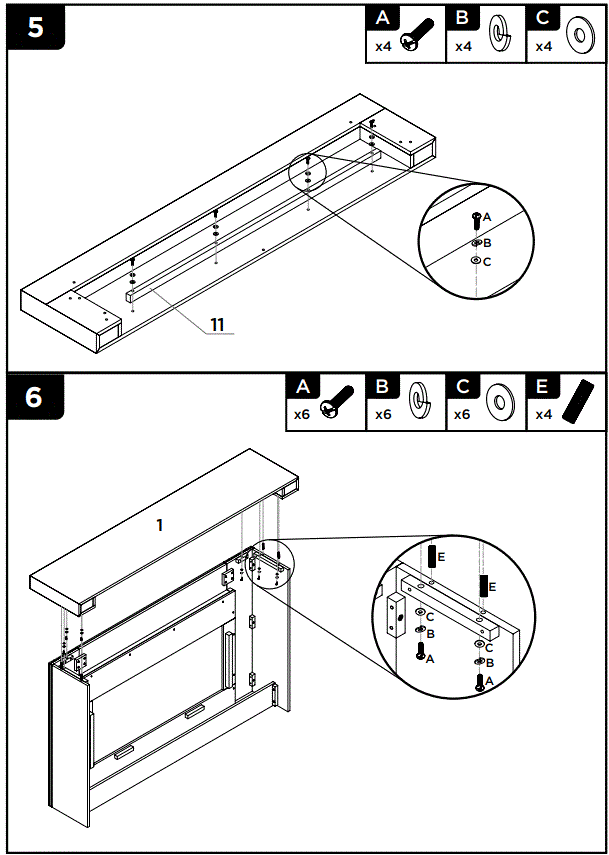 5

A x4 B x4 C x4

A
B
C

11

6

A x6 B x6 C x6 E x4

1

E
E
C
B
A
C
B
A