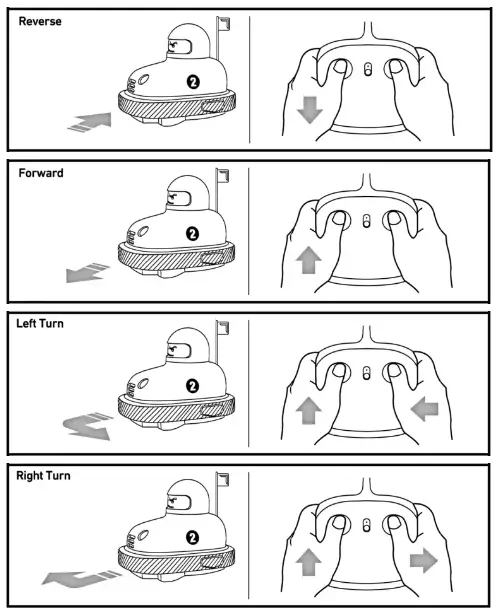 Reverse

2

Forward

2

Left Turn

2

Right Turn

2