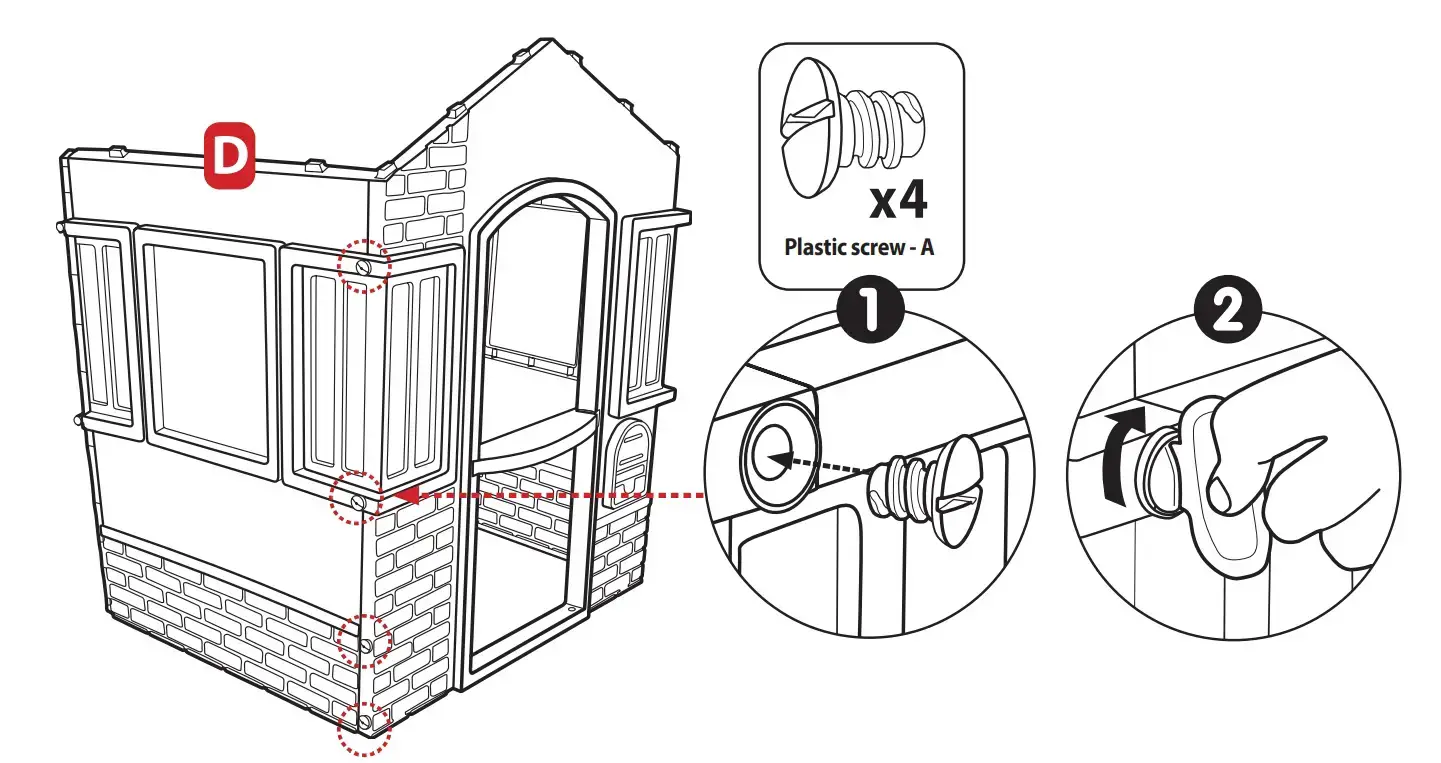 D

x4
Plastic screw - A

1

2