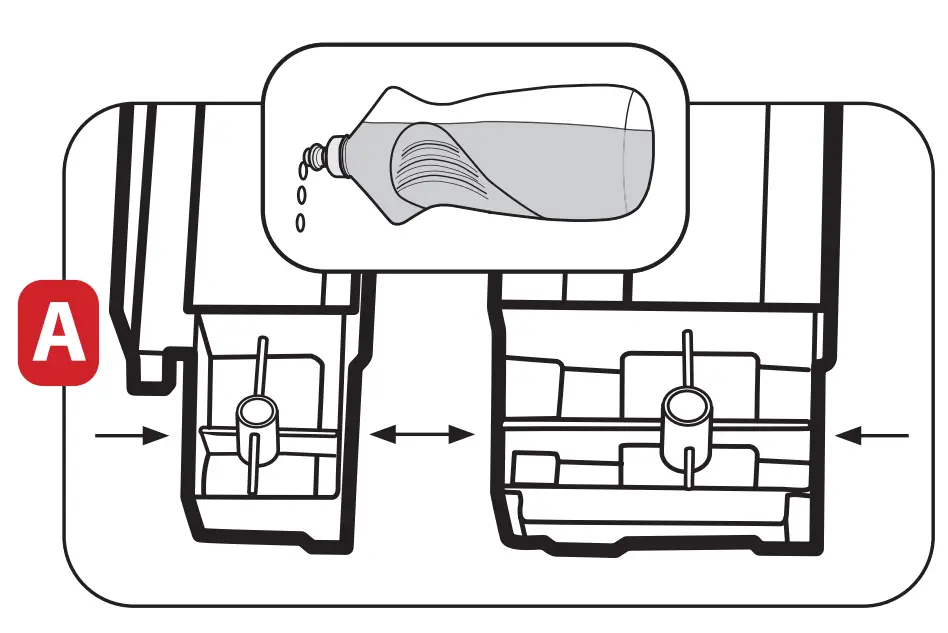 A