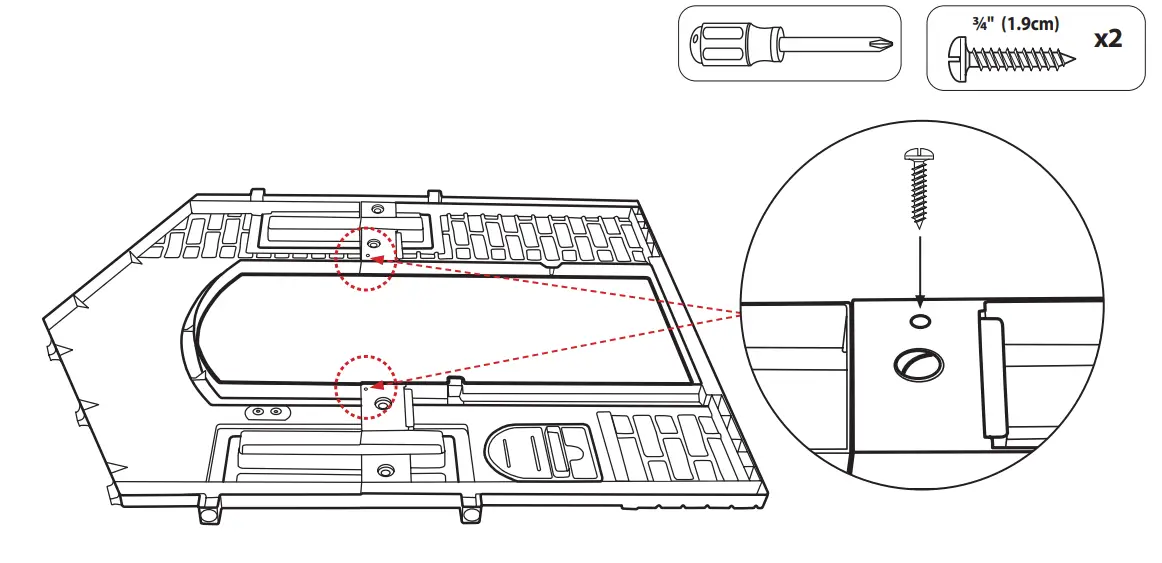 ¾" (1.9cm)

x2