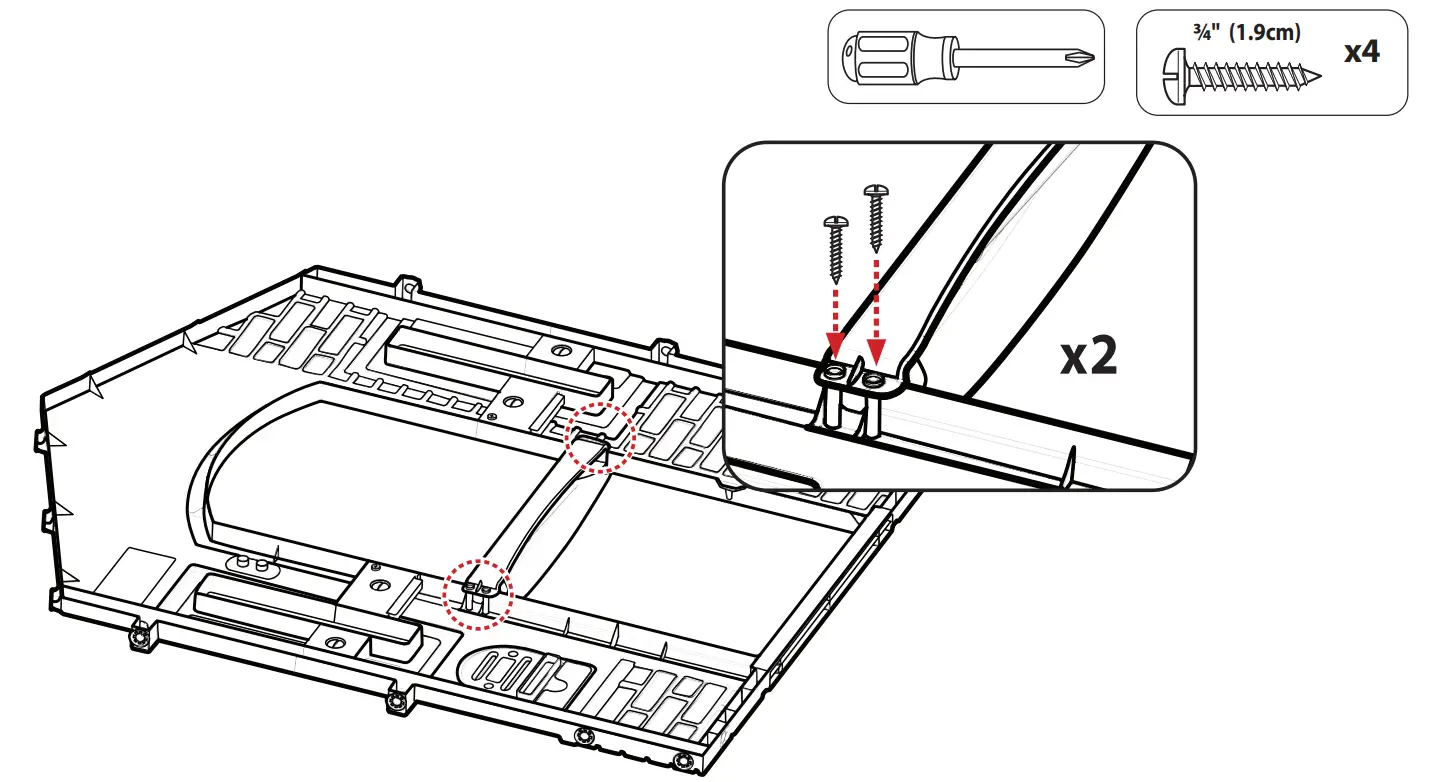 ¾" (1.9cm)

x4

x2