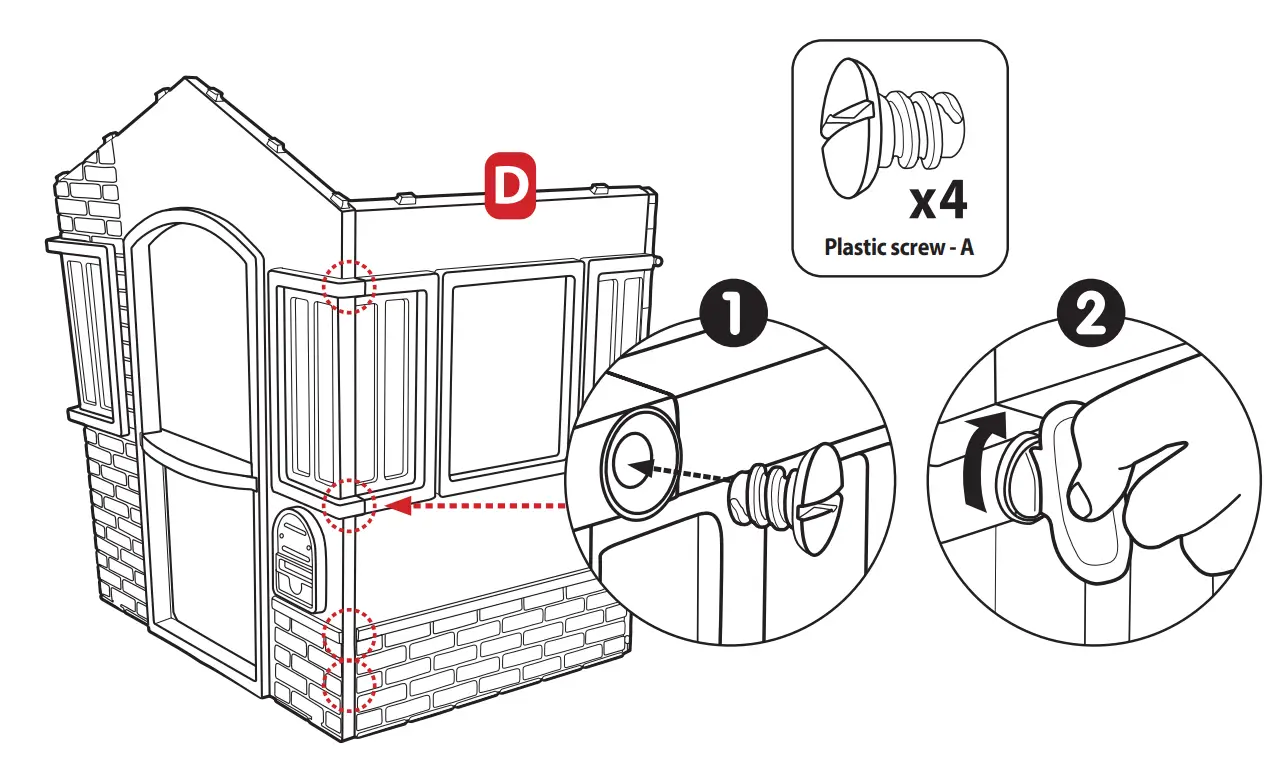 D

x4
Plastic screw - A

1

2