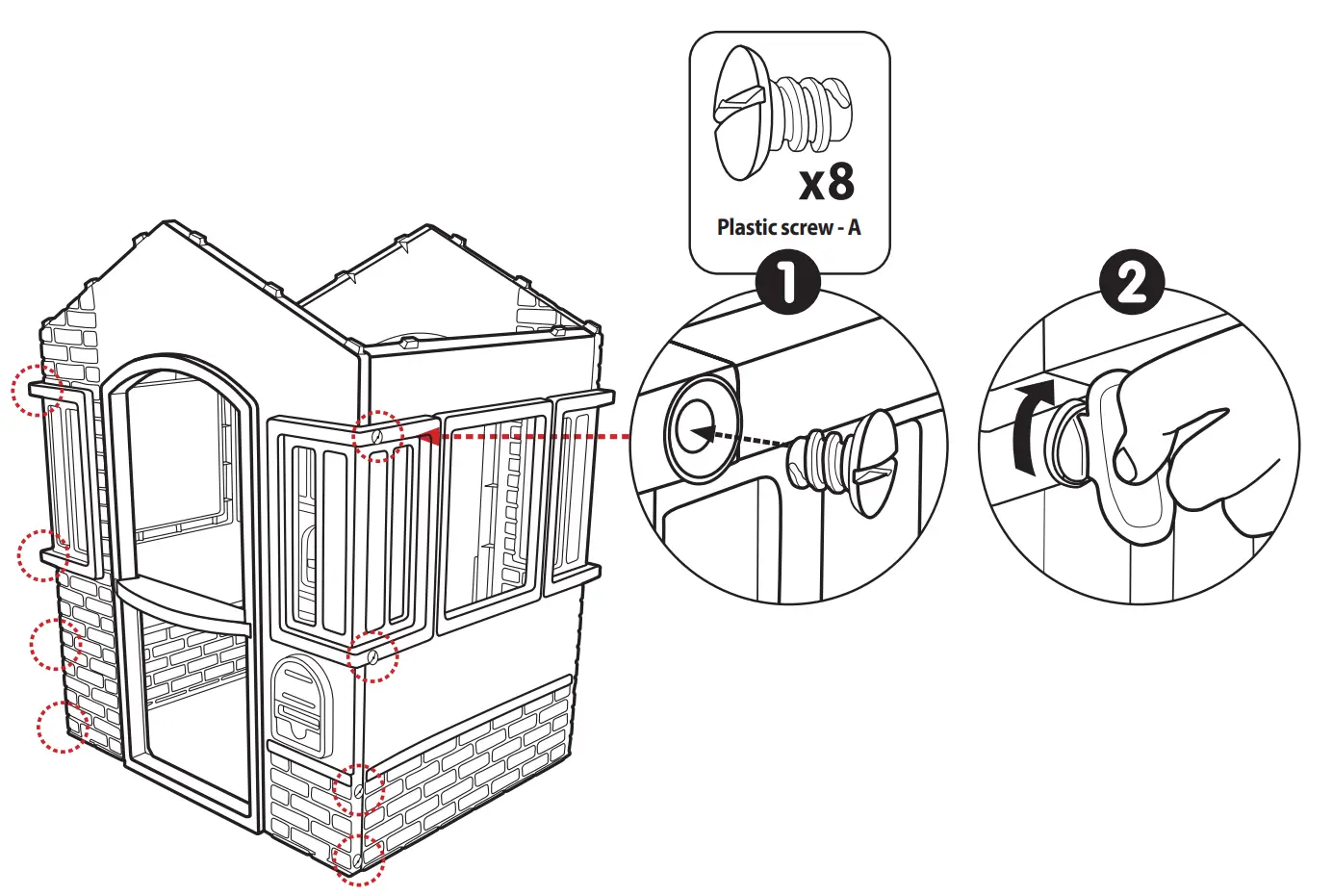 x8
Plastic screw - A
1
2