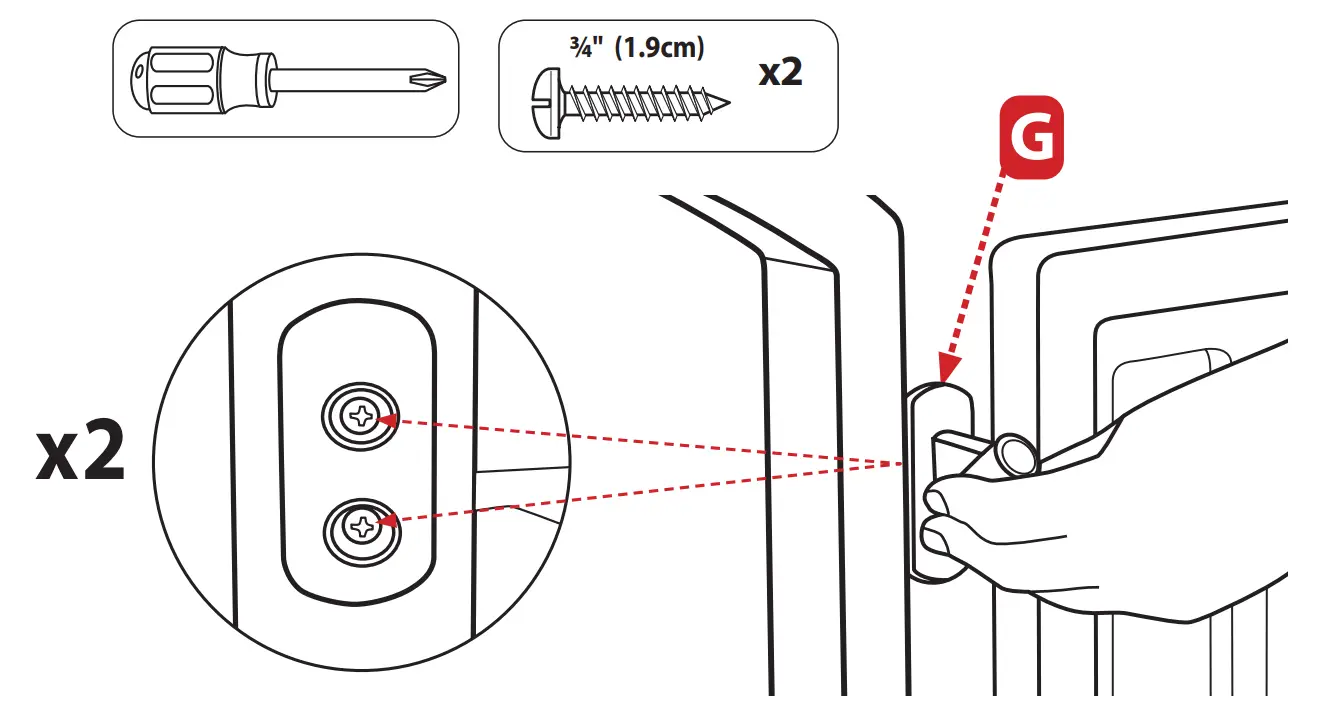 ¾" (1.9cm)

x2

G

x2