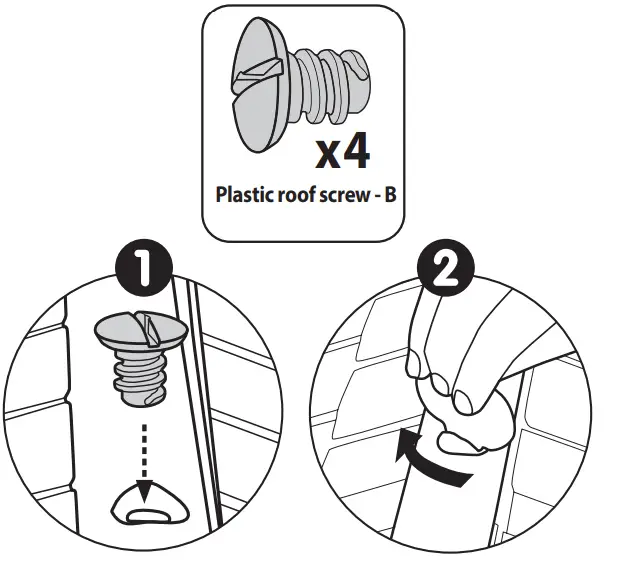 x4
Plastic roof screw - B

1

2