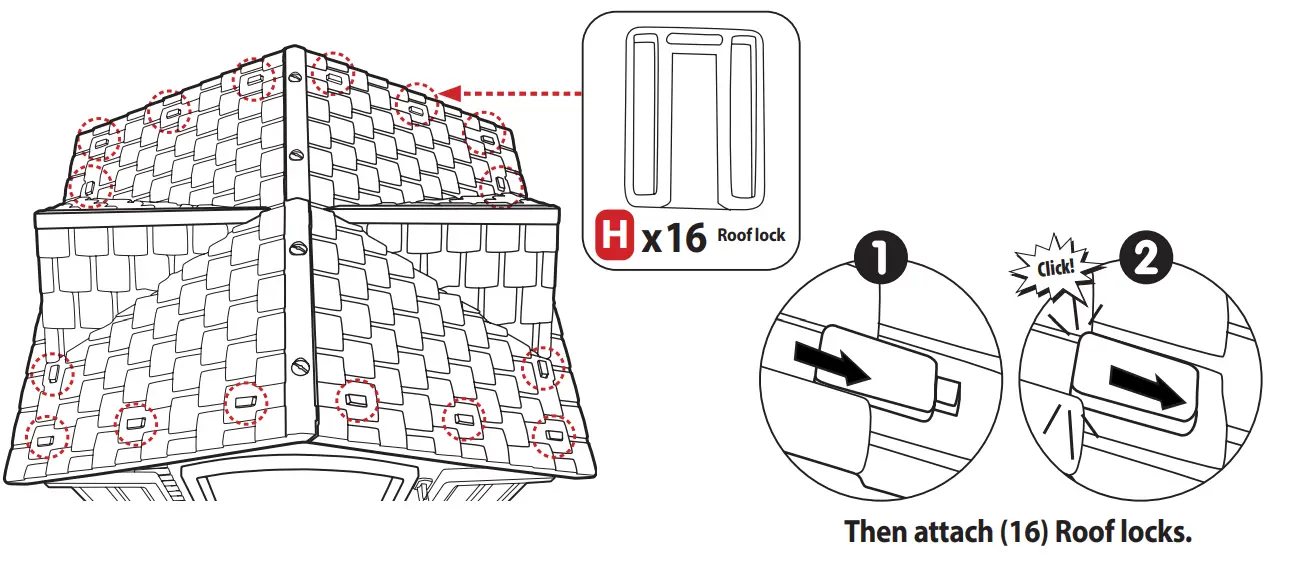 H x16 Roof lock

1

Click!

2

Then attach (16) Roof locks.