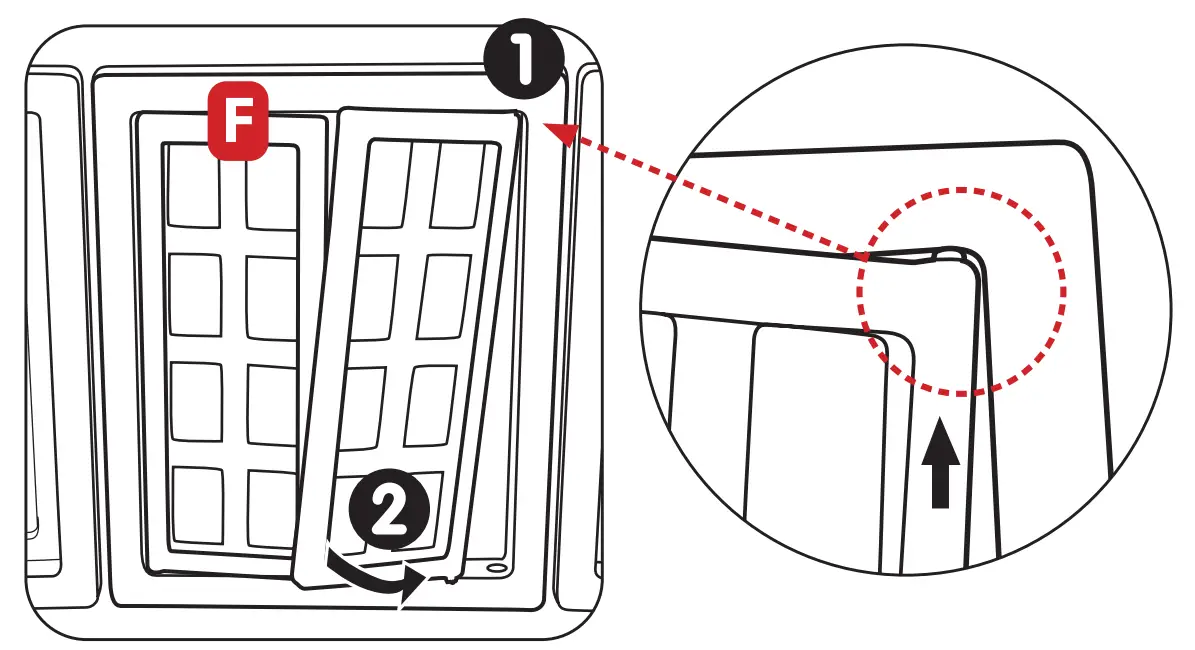 1
F
2