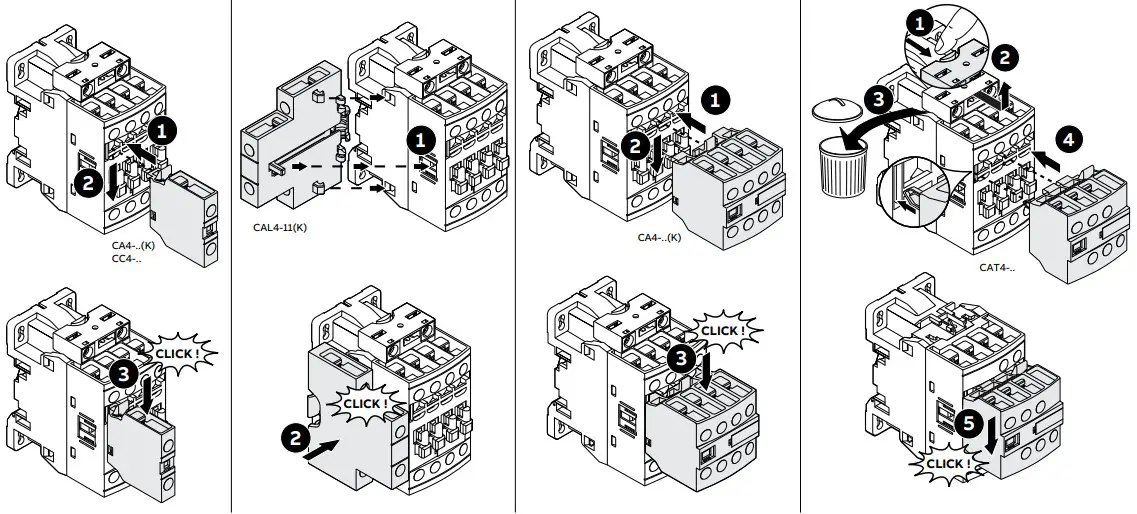 1
2
CA4-..(K)
CC4-..

3
CLICK !

1
CAL4-11(K)

CLICK !
2

1
2
CA4-..(K)

CLICK !
3

1
2
3
4
CAT4-..

5
CLICK !