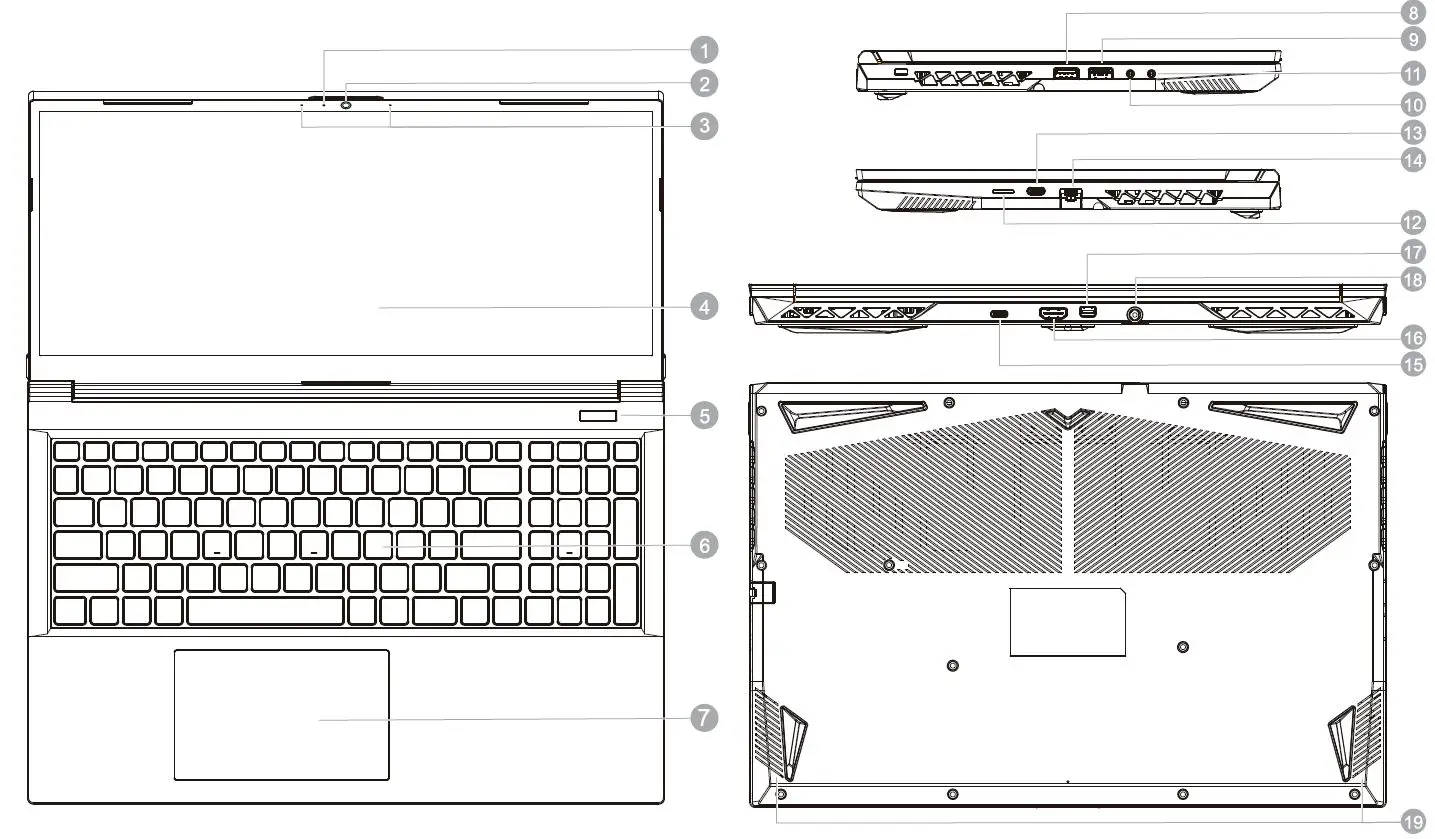 1
2
3
4
5
6
7
8
9
11
10
13
14
12
17
18
16
15
19