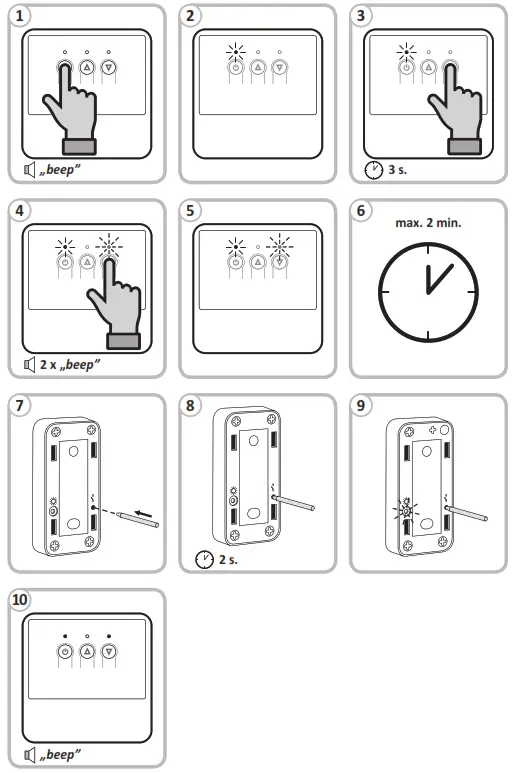 1
„beep"

2

3
3 s.

4
2 x „beep"

5

6
max. 2 min.

7

8
2 s.

9

10
„beep"