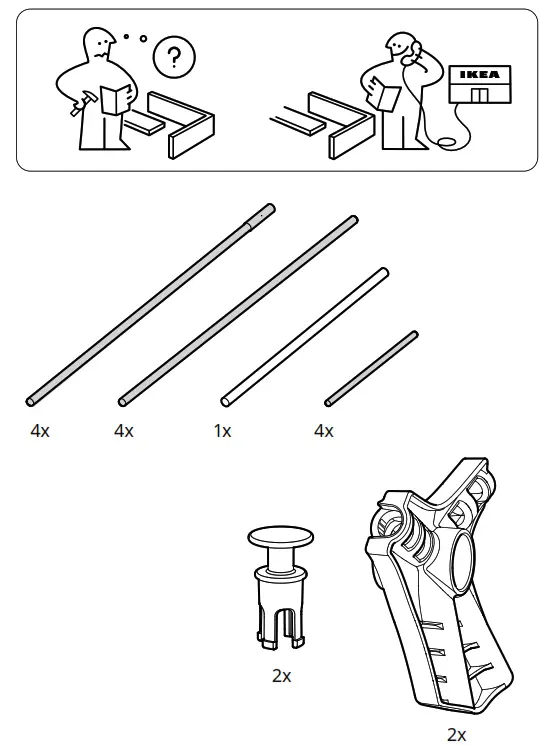 ?

IKEA

4x

4x

1x

4x

2x

2x