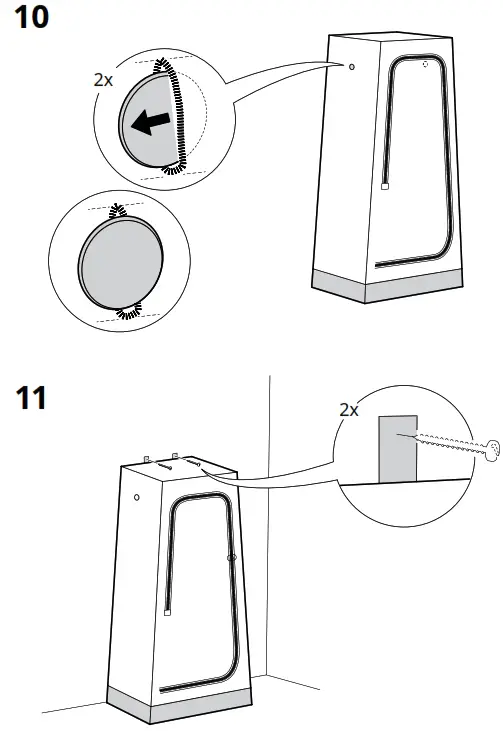 10

2x

11

2x