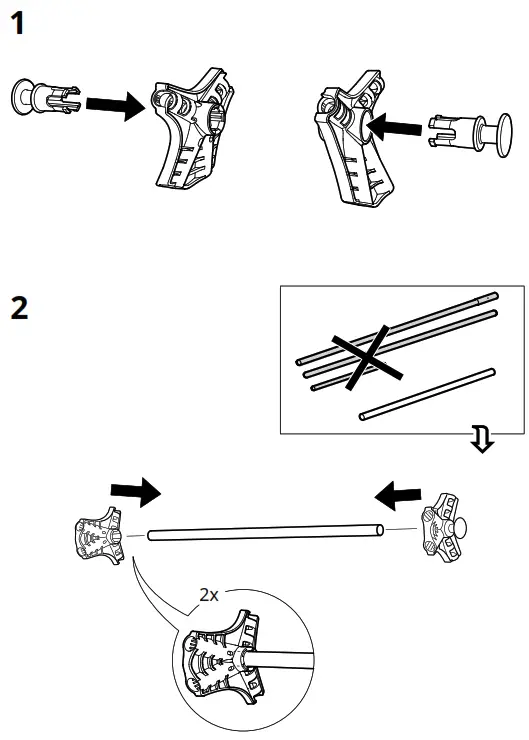 1

2

2x