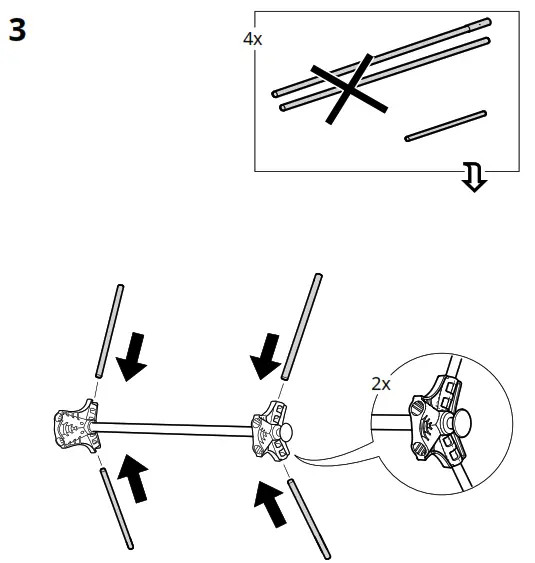 3

4x

2x