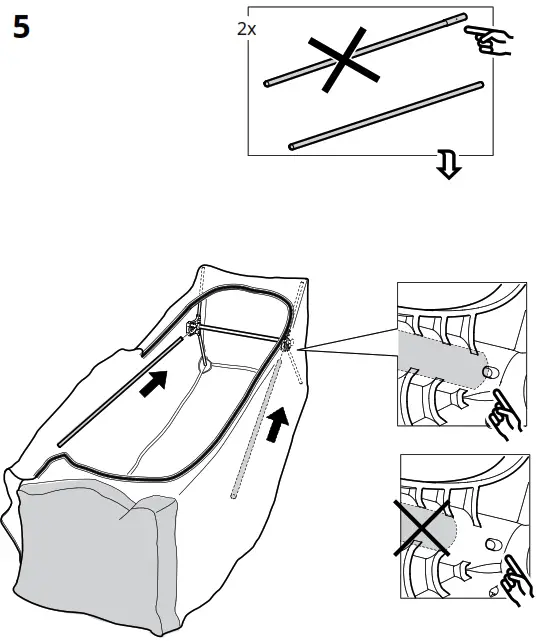 5

2x