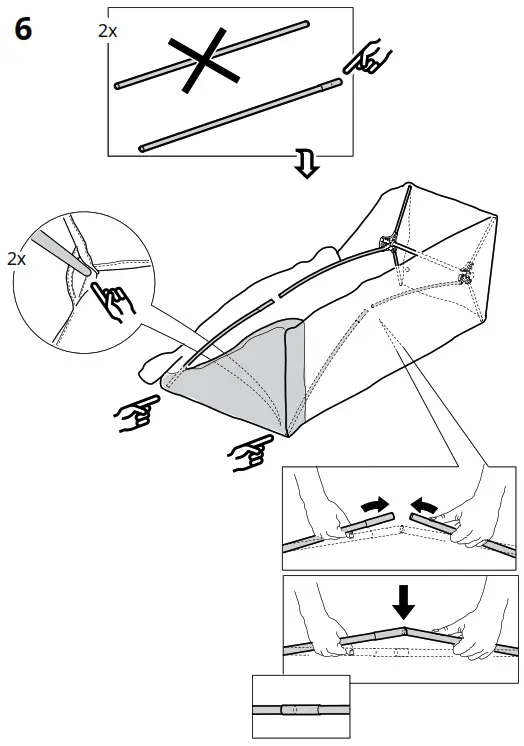 6

2x

2x