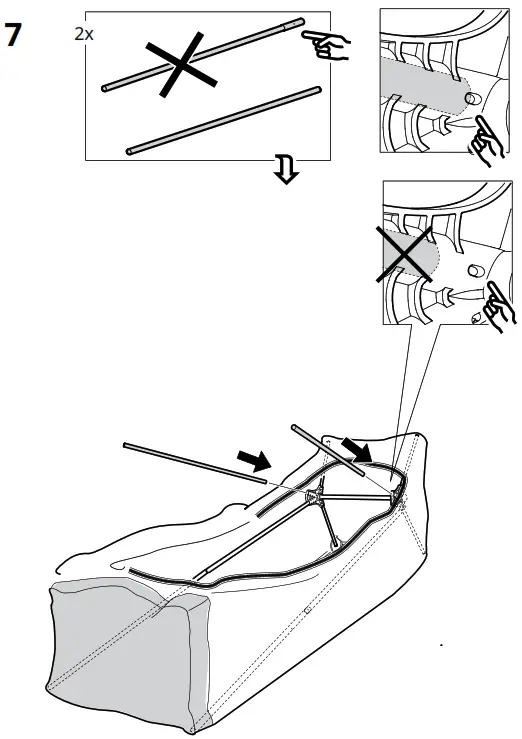 7

2x