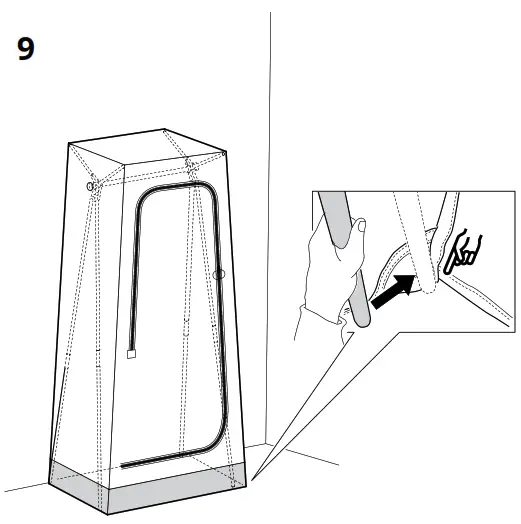 9