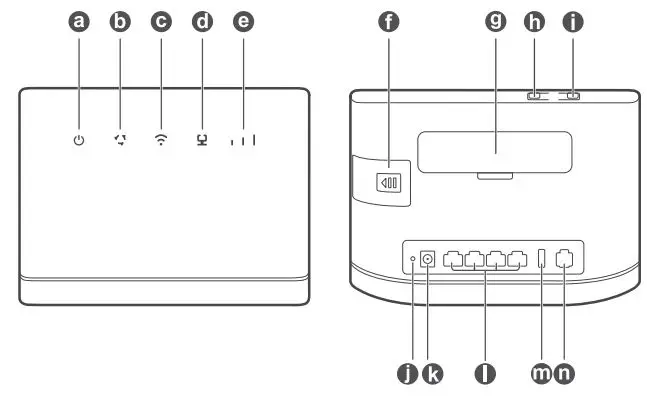 a b c d e

f g h i

j k l m n