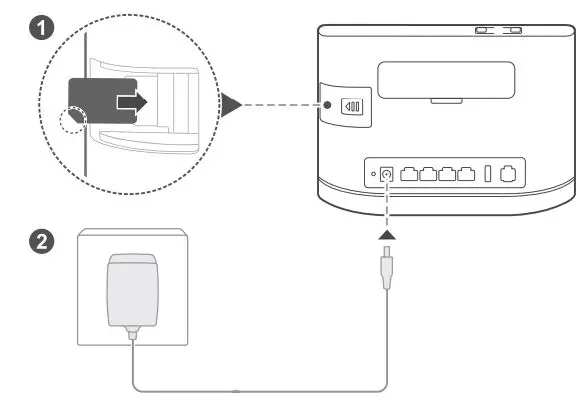 1

2