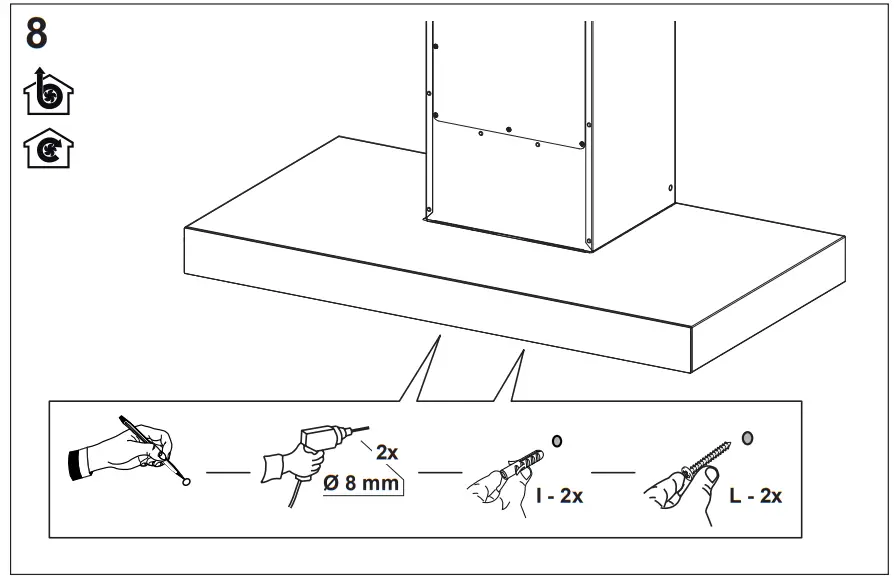 8

2x
Ø 8 mm
I - 2x
L - 2x