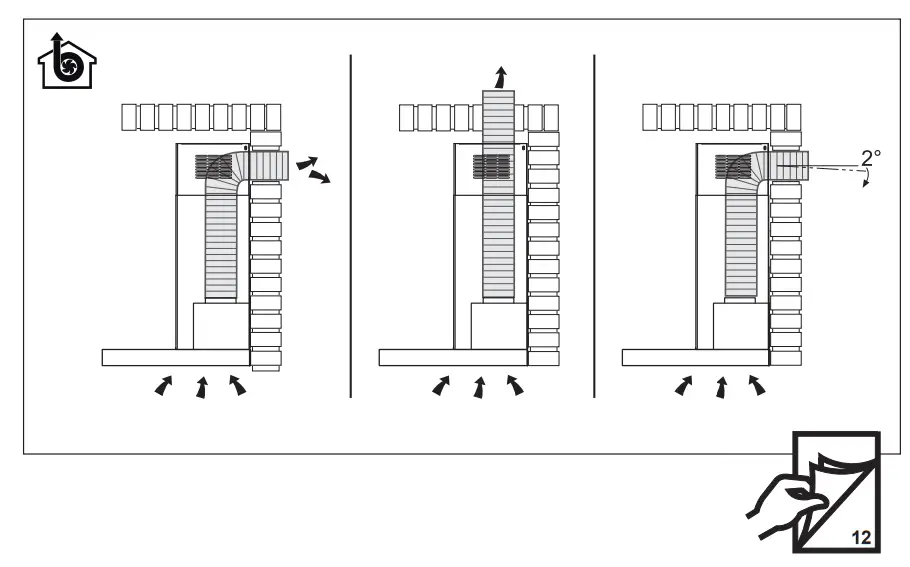 2°

12