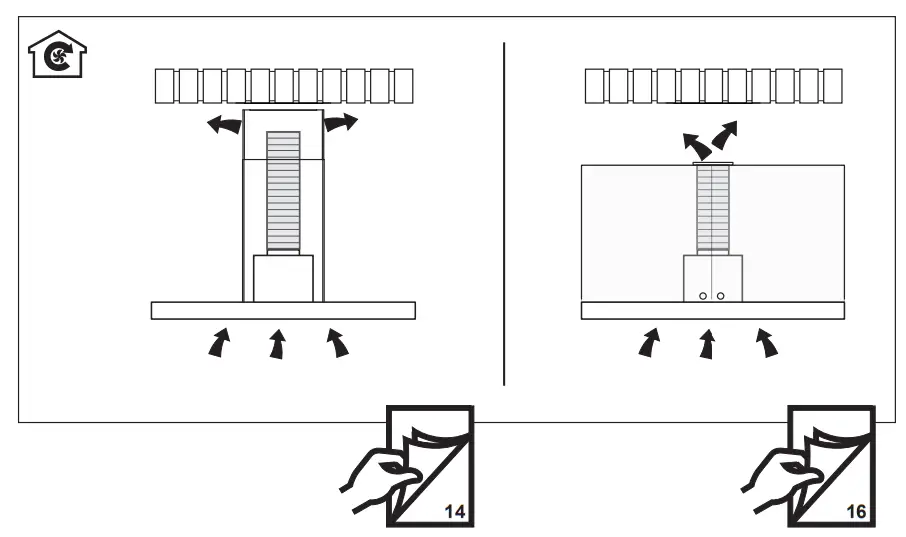 14

16