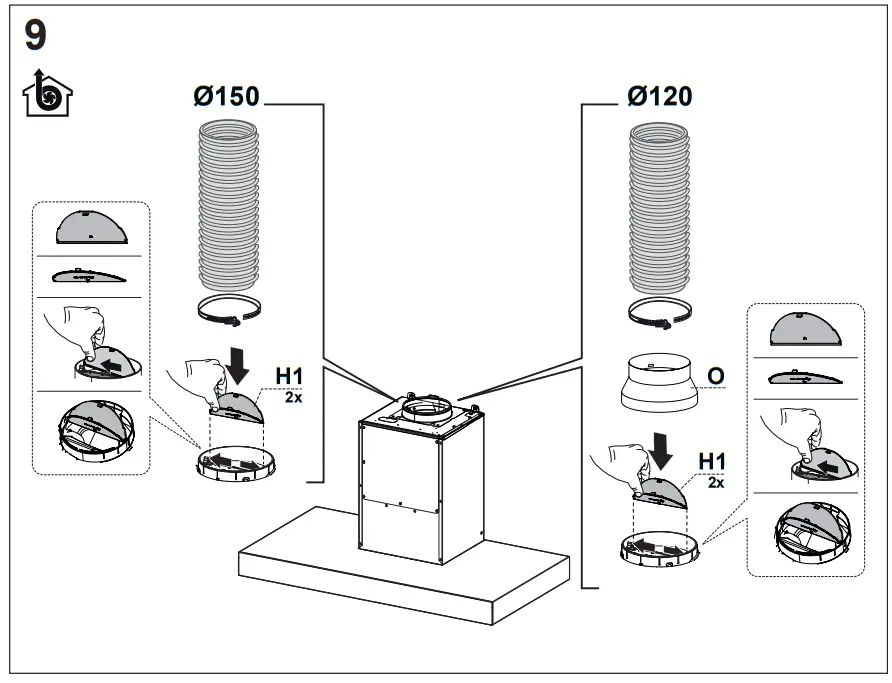 9

Ø150

H1
2x

Ø120

O

H1
2x