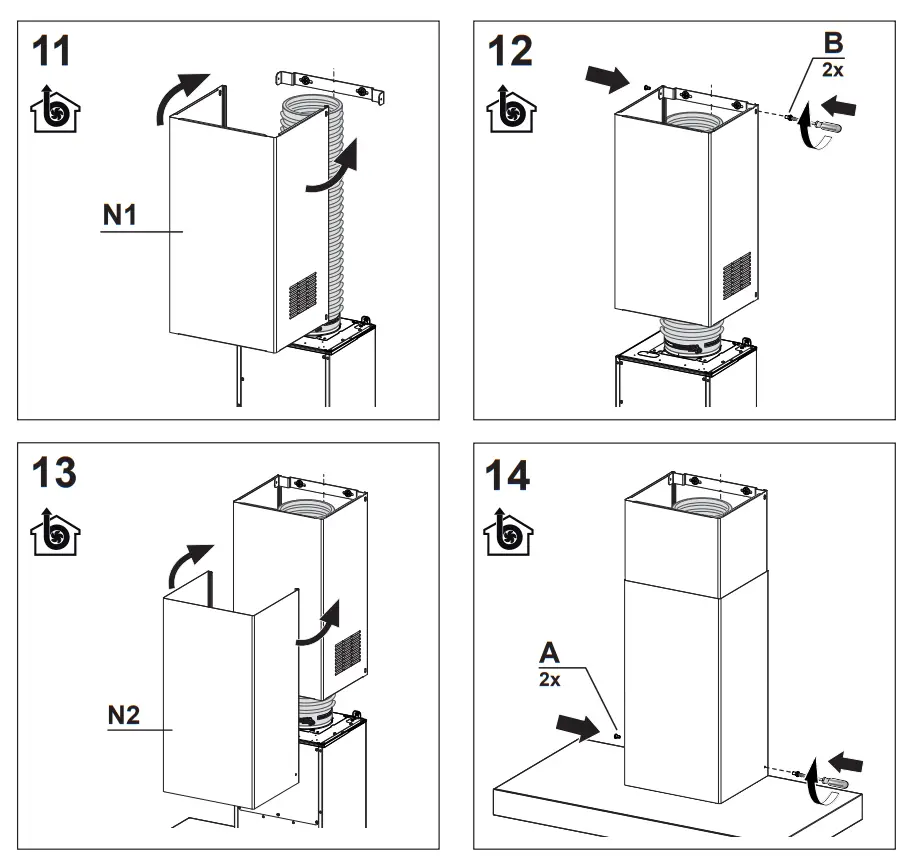 11

N1

12

B
2x

13

N2

14

A
2x