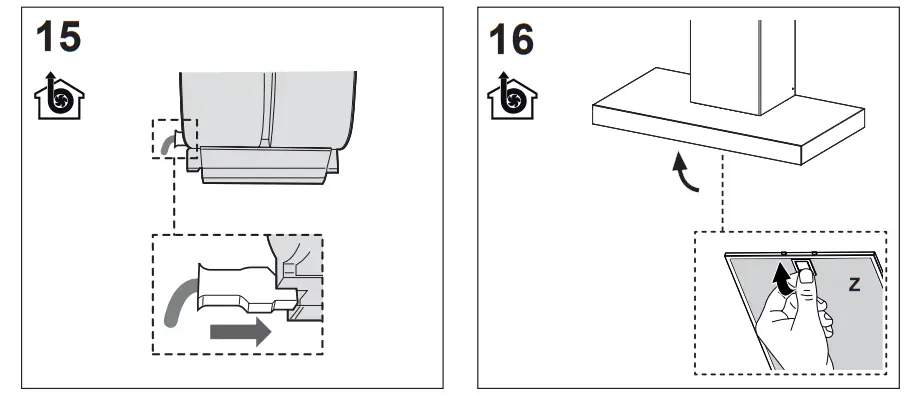 15

16

Z