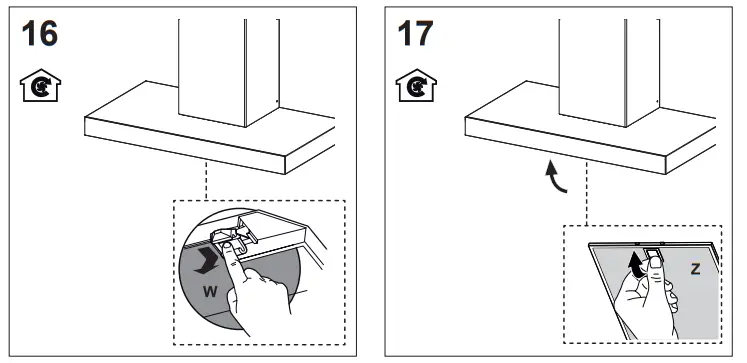 16

W

17

Z