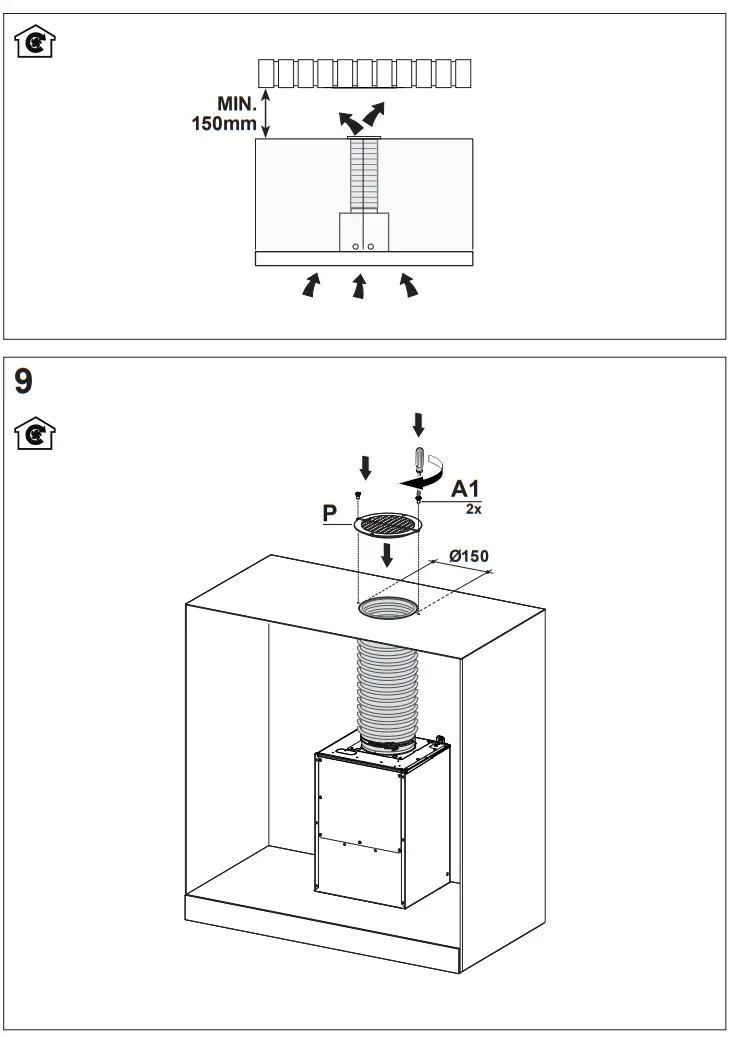 MIN.
150mm

9

A1
2x
P
Ø150