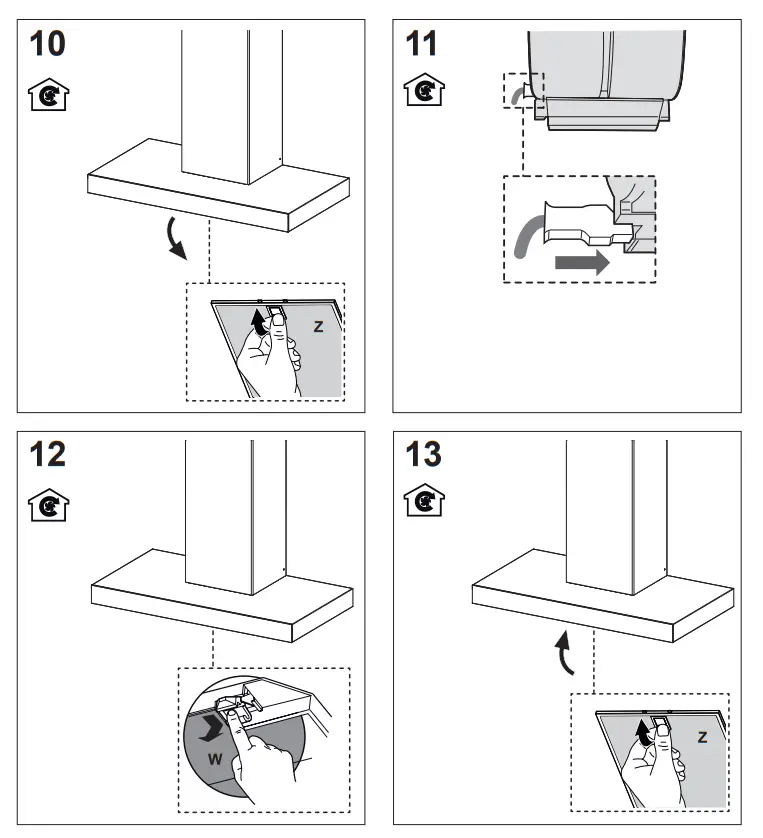 10

Z

11

12

W

13

Z