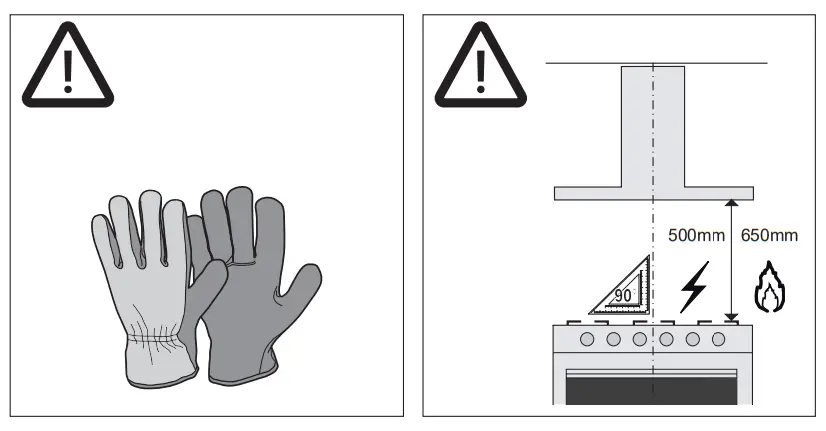 500mm 650mm
90°