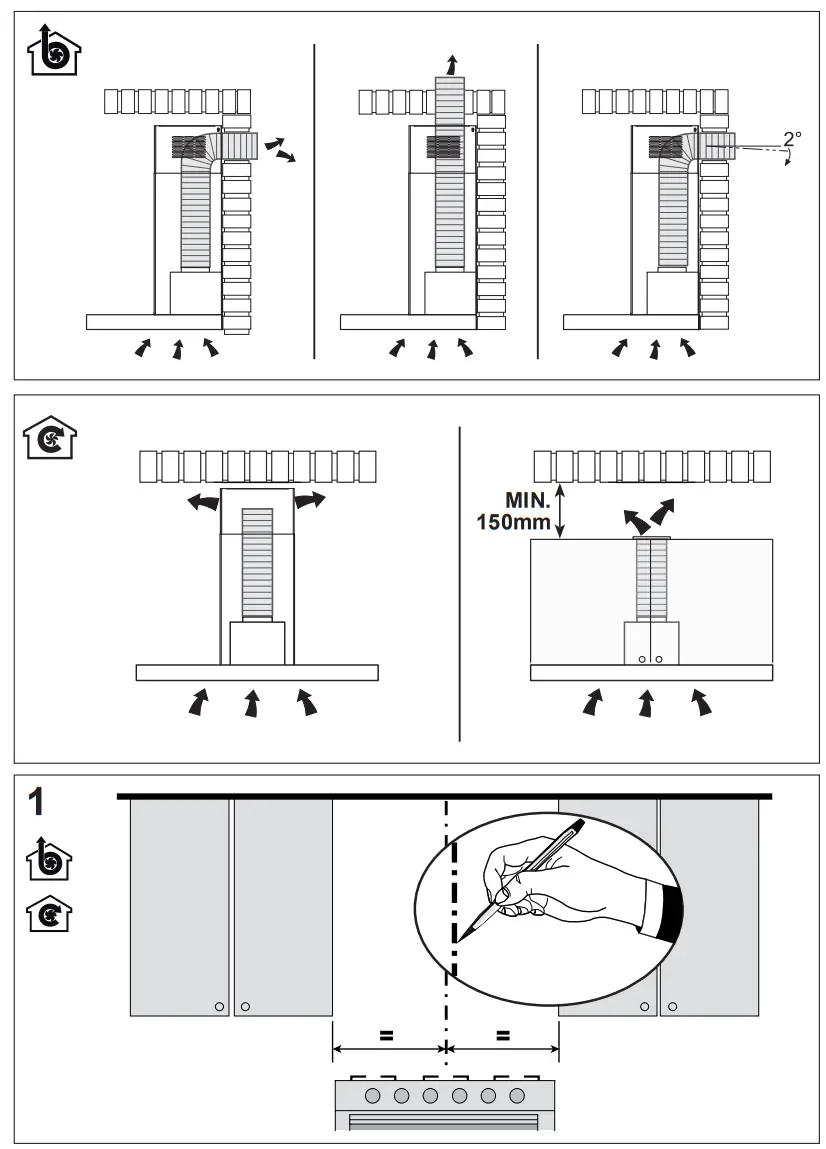 2°

MIN.
150mm

1

=

=