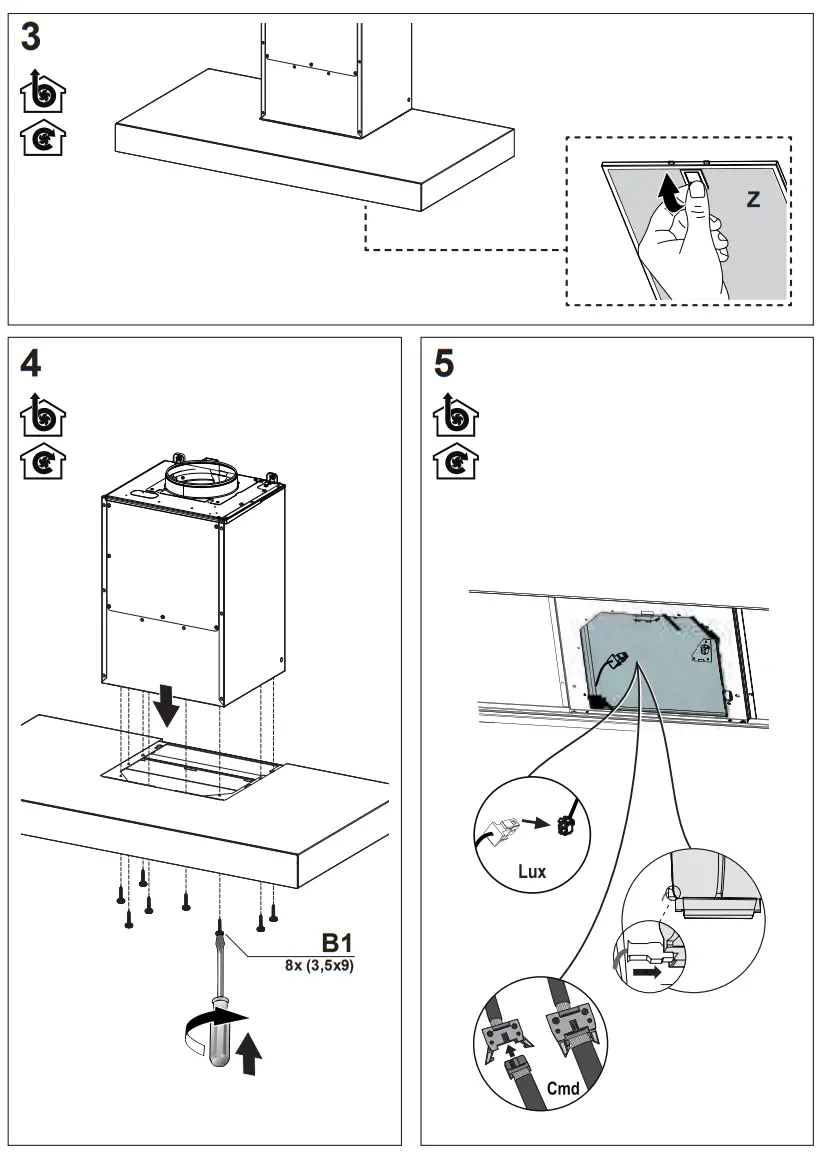 3

Z

4

B1
8x (3,5x9)

5

Lux

Cmd