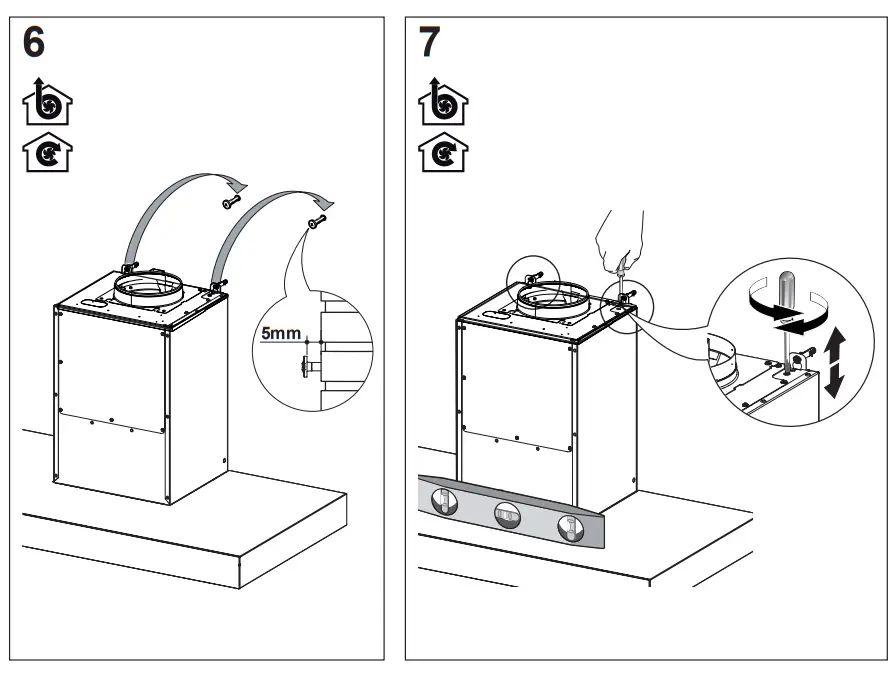 6

5mm

7