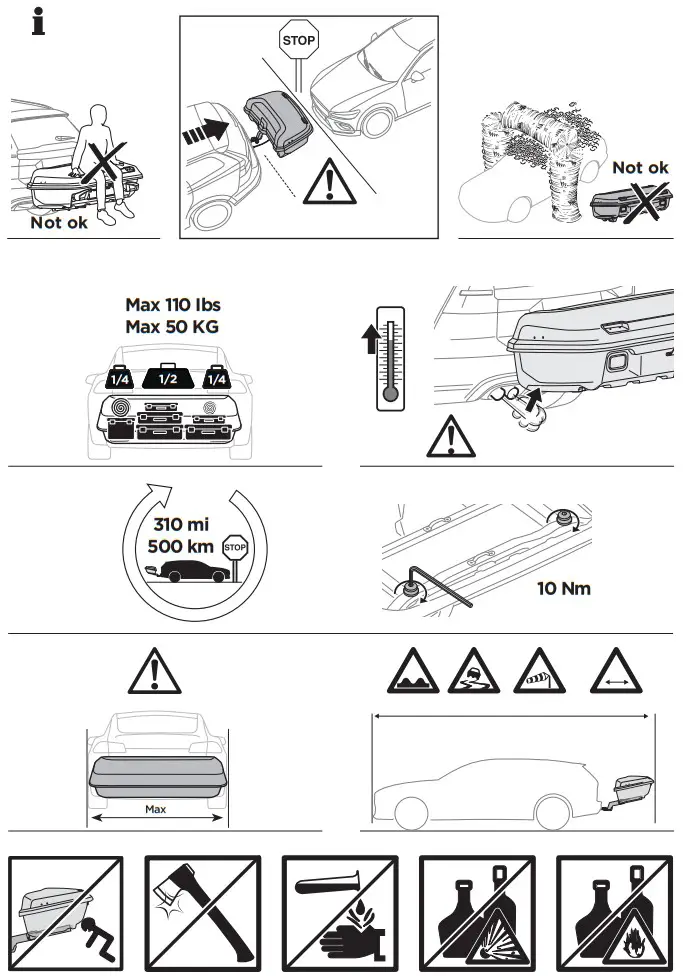 i

Not ok

STOP

Not ok

Max 110 lbs
Max 50 KG

1/4 1/2 1/4

310 mi
500 km

STOP

10 Nm

Max