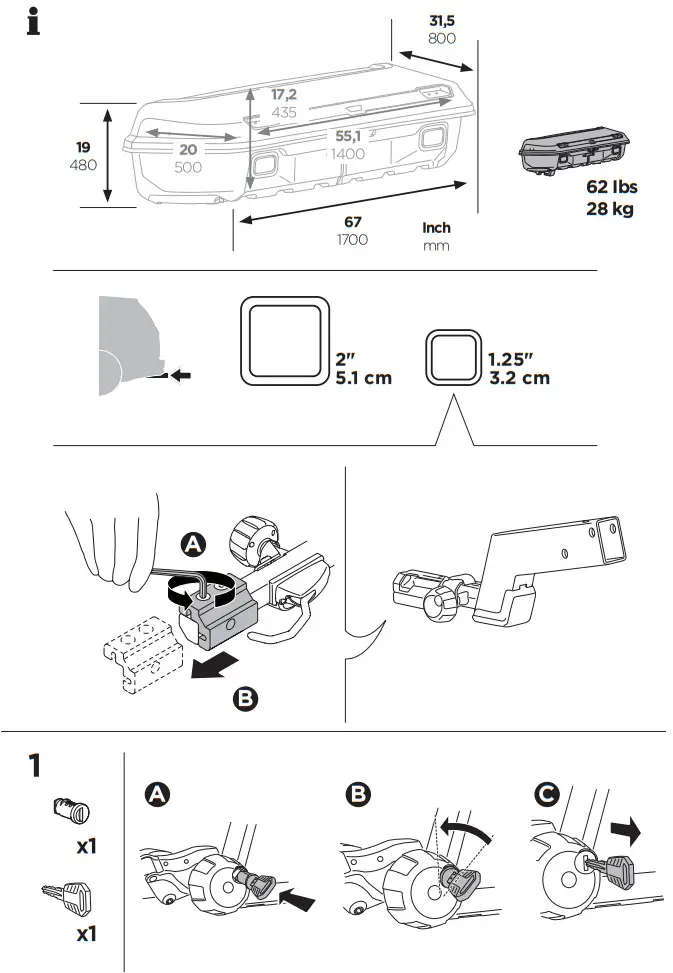 i

31,5
800

17,2
435

19
480

20
500

55,1
1400

67
1700

Inch
mm

62 lbs
28 kg

2"
5.1 cm

1.25"
3.2 cm

A

B

1

x1

x1

A

B

C