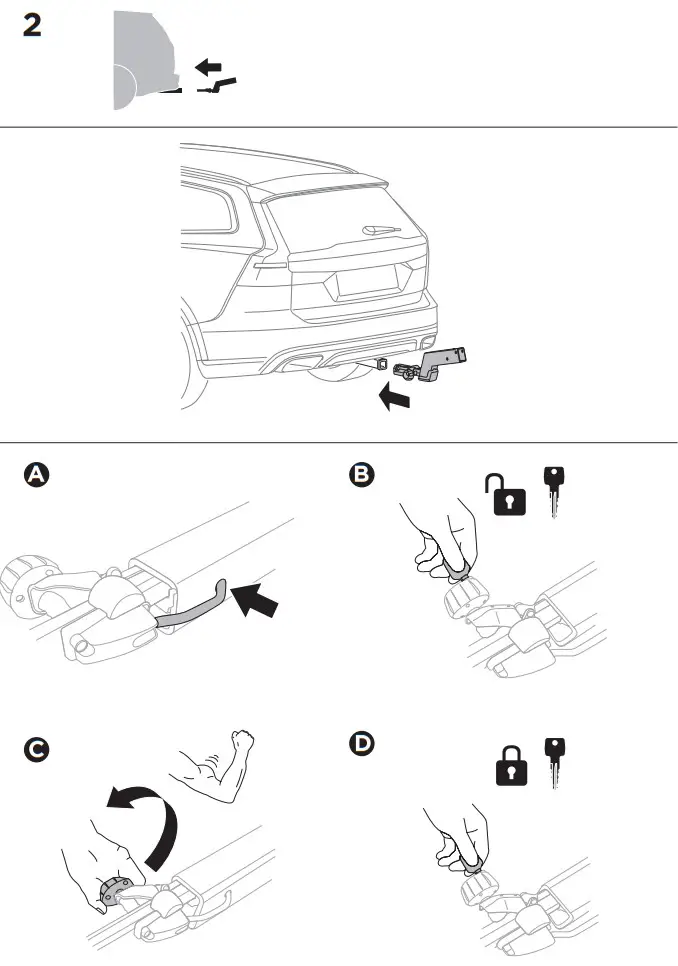 2

A

B

C

D