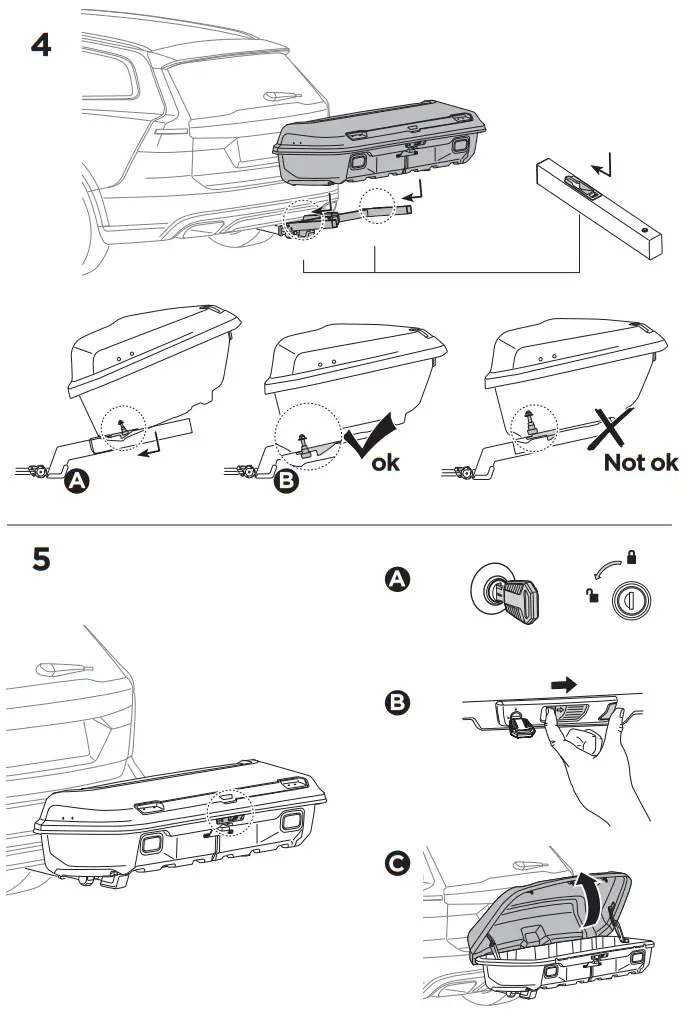 4

A

B

ok

Not ok

5

A

B

C